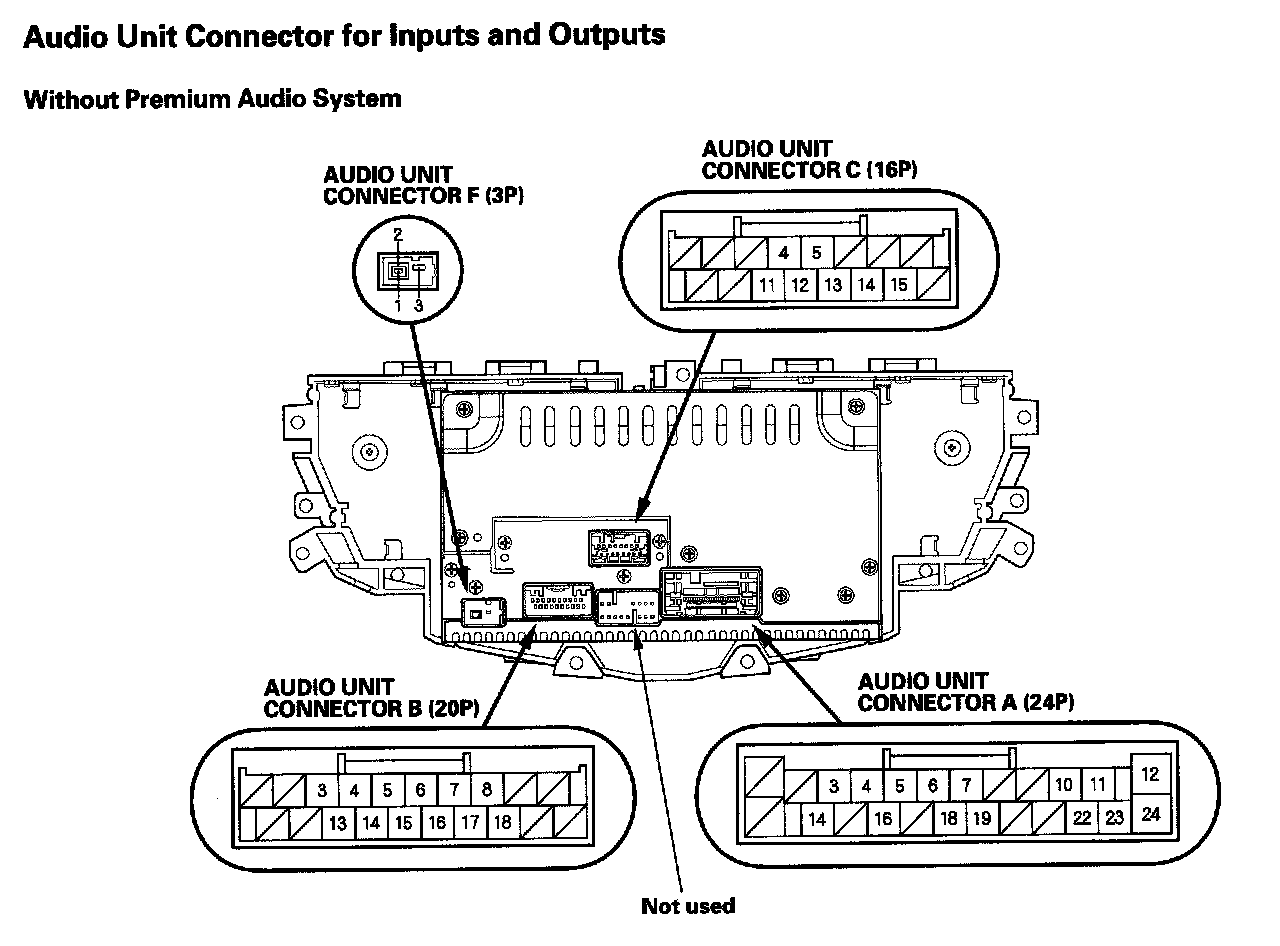 Audio Unit Connector for Inputs and Outputs

Without Premium Audio System

AUDIO UNIT CONNECTOR F (3P)

2
1 3

AUDIO UNIT CONNECTOR C (16P)

4 5
11 12 13 14 15

AUDIO UNIT CONNECTOR B (20P)

3 4 5 6 7 8
13 14 15 16 17 18

AUDIO UNIT CONNECTOR A (24P)

3 4 5 6 7 10 11 12
14 16 18 19 22 23 24

Not used