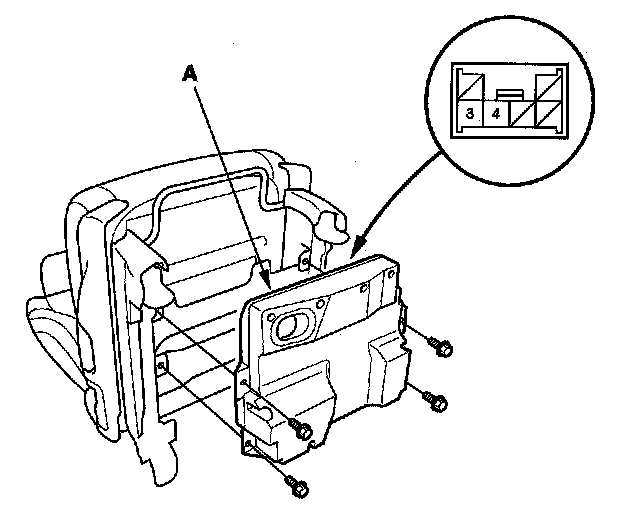 A

3
4