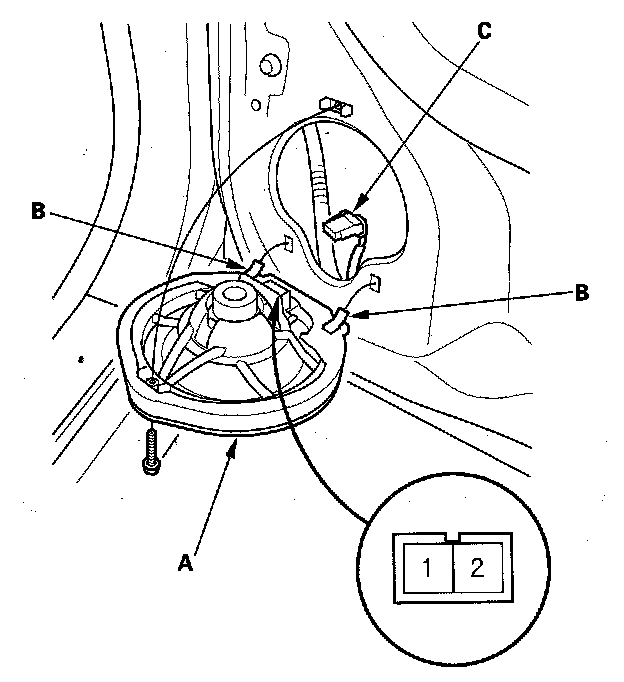 C

B

B

A

1 2