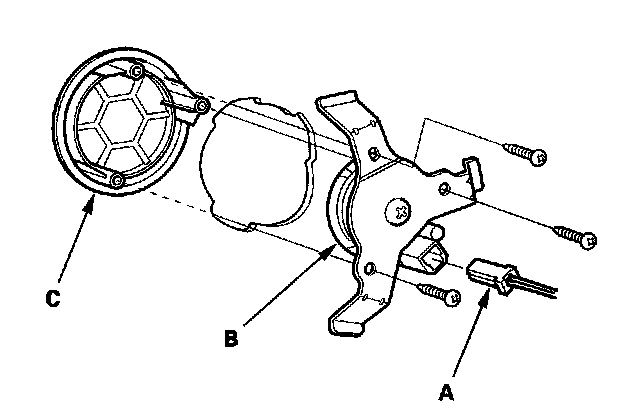 C

B

A