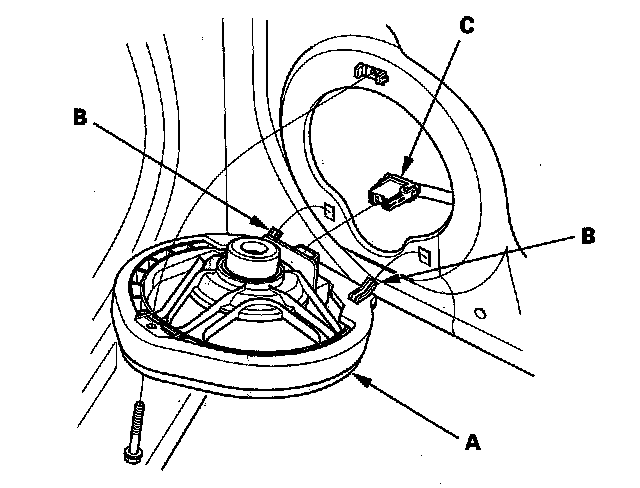 C
B
B
A