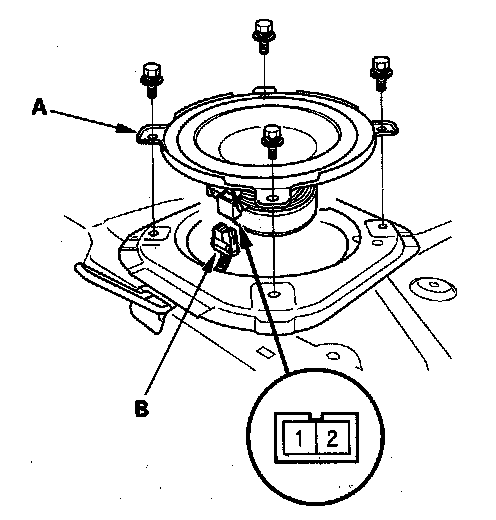 A
B
1 2