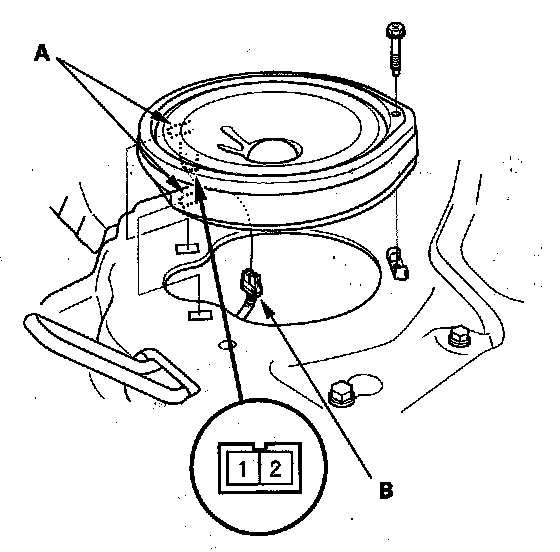 A
1 2
B