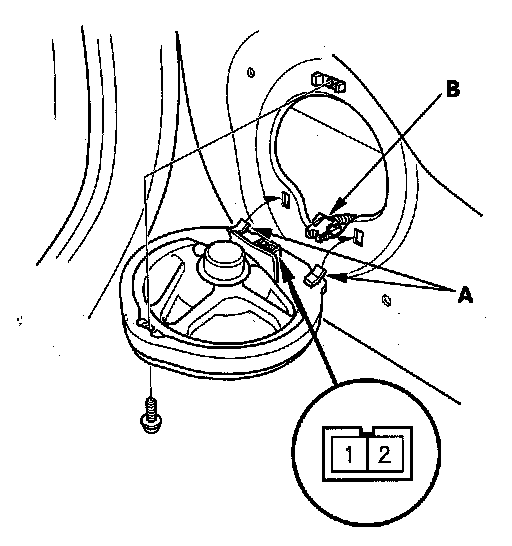 B
A
1 2