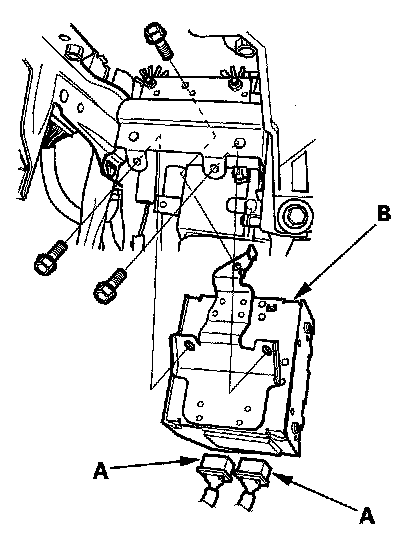 B
A
A