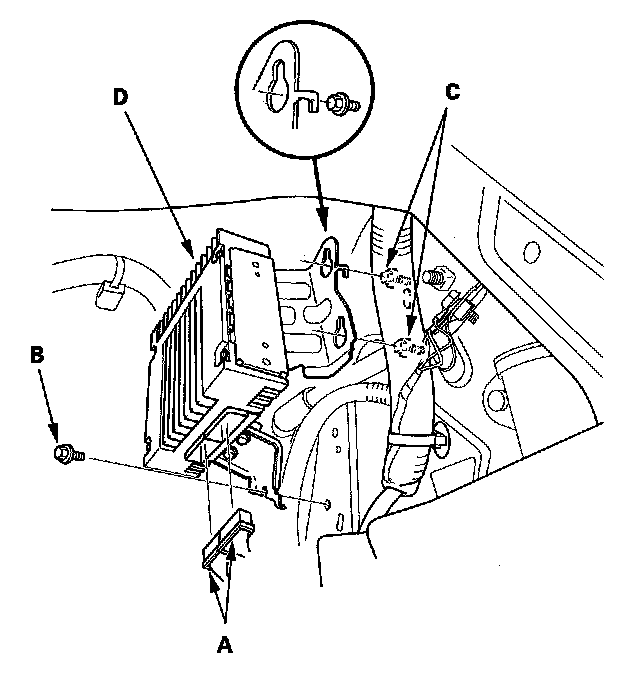 D
C
B
A