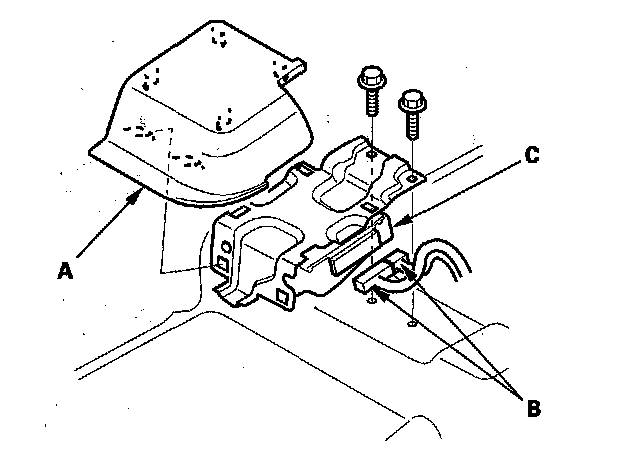 C
A
B