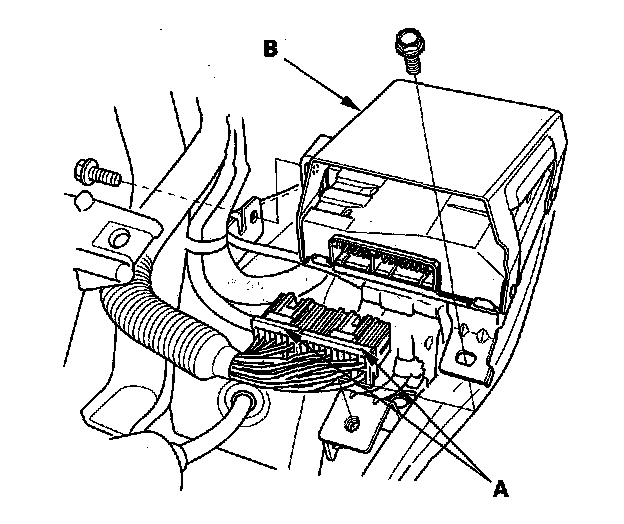 B

A