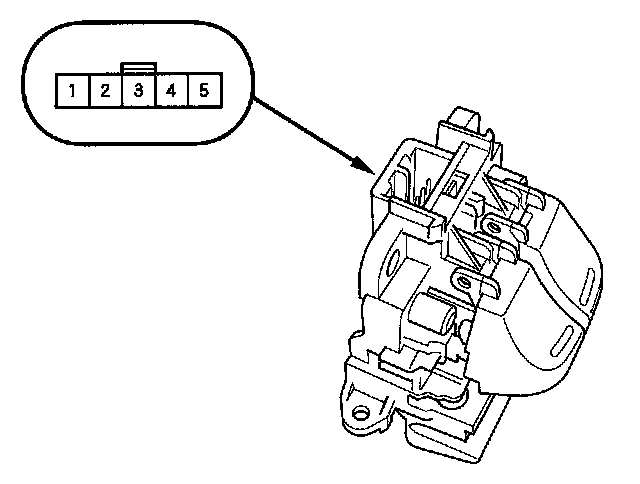 1 2 3 4 5