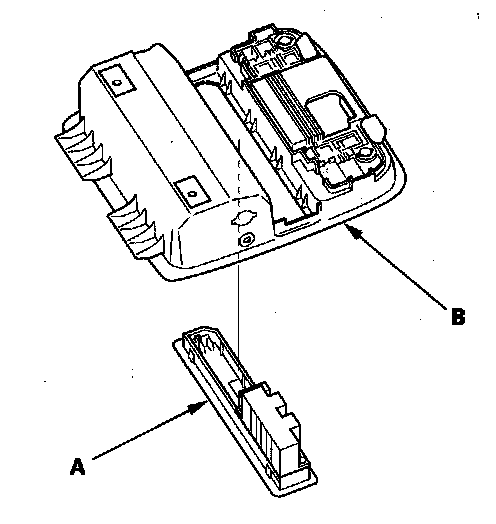 B

A