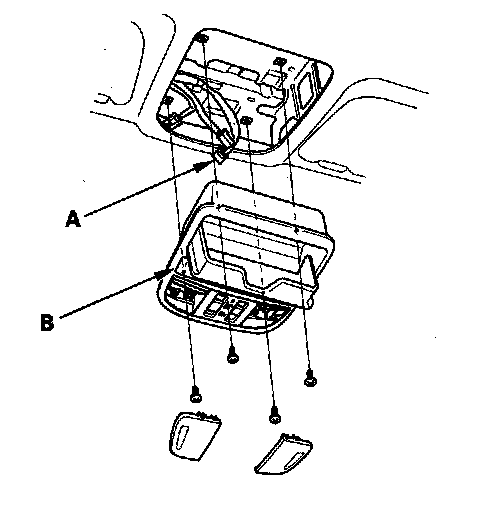 A

B