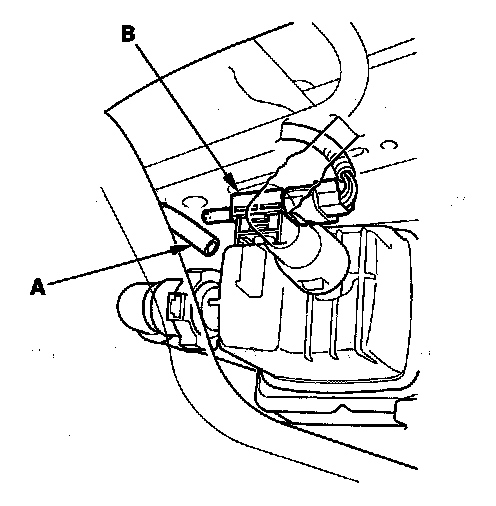 B
A