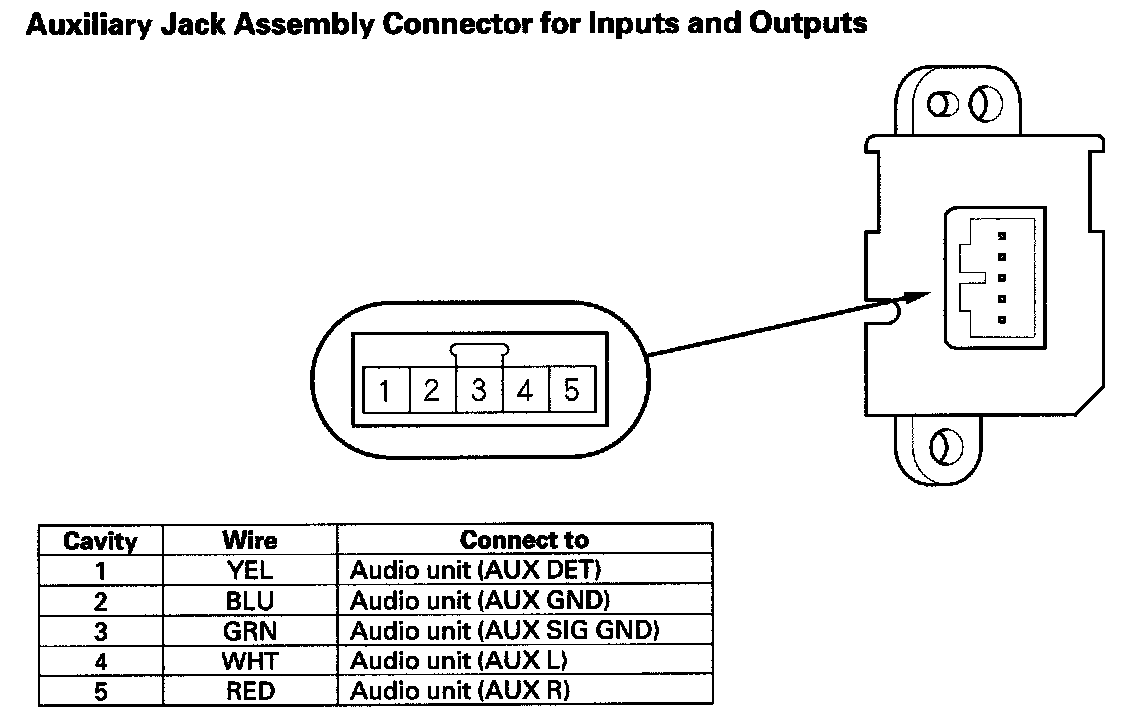 Auxiliary Jack Assembly Connector for Inputs and Outputs

1 2 3 4 5

| Cavity | Wire | Connect to |
|---|---|---|
| 1 | YEL | Audio unit (AUX DET) |
| 2 | BLU | Audio unit (AUX GND) |
| 3 | GRN | Audio unit (AUX SIG GND) |
| 4 | WHT | Audio unit (AUX L) |
| 5 | RED | Audio unit (AUX R) |