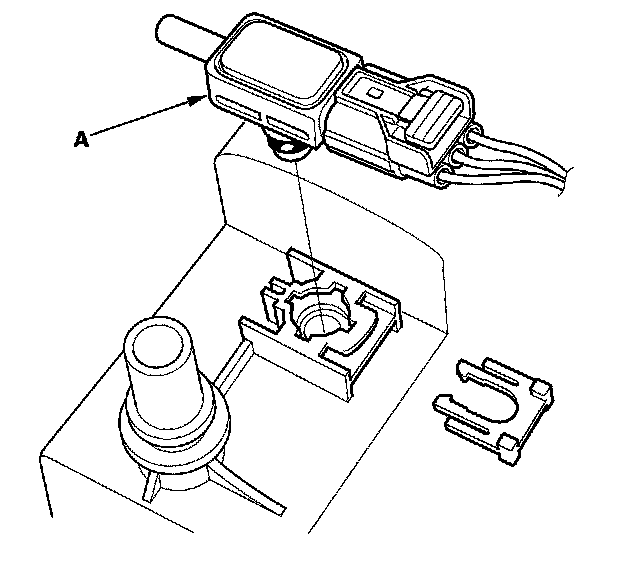 A