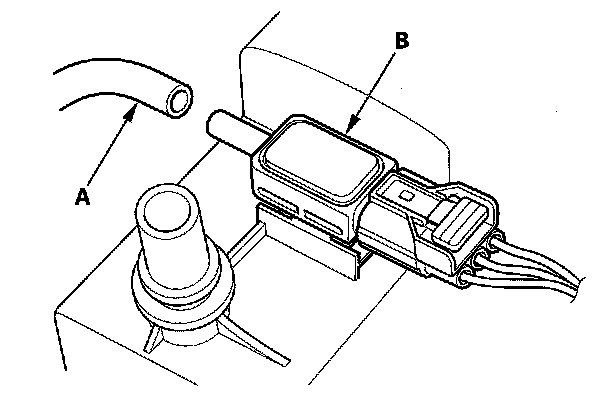 B

A