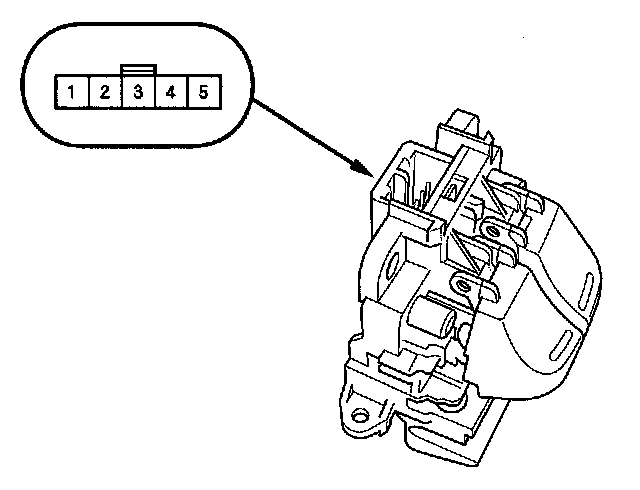 1 2 3 4 5