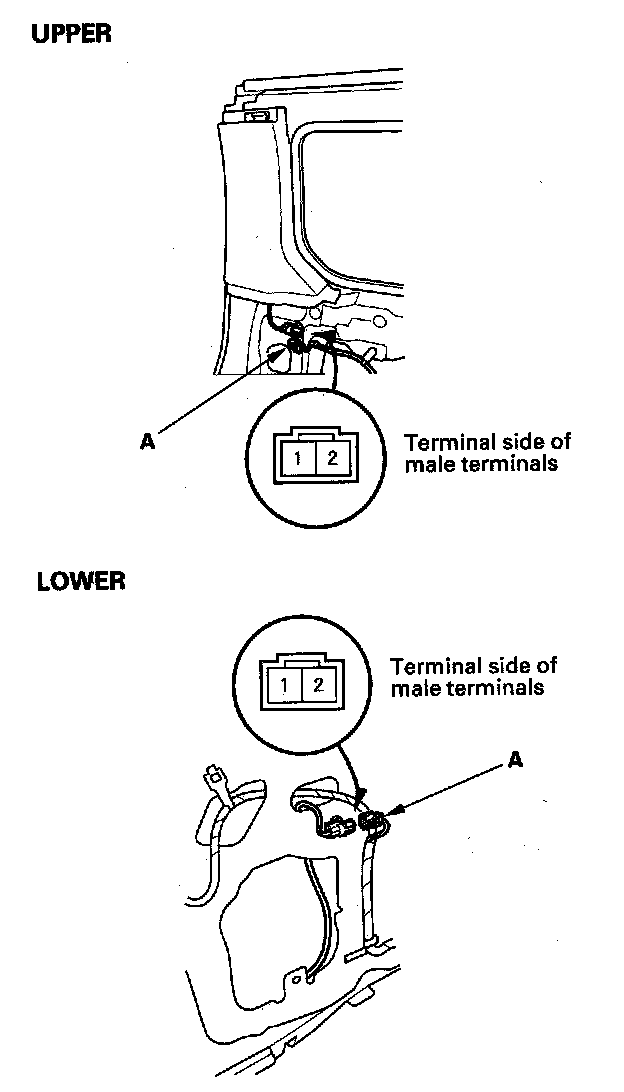 UPPER

A

1 2

Terminal side of male terminals

LOWER

1 2

Terminal side of male terminals

A