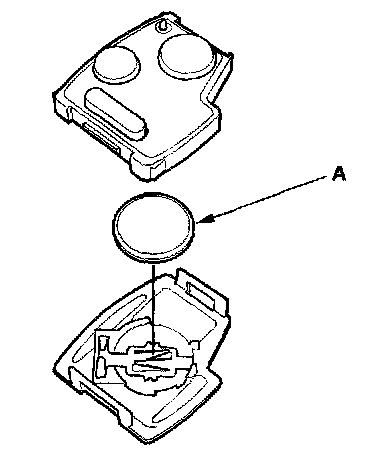 A