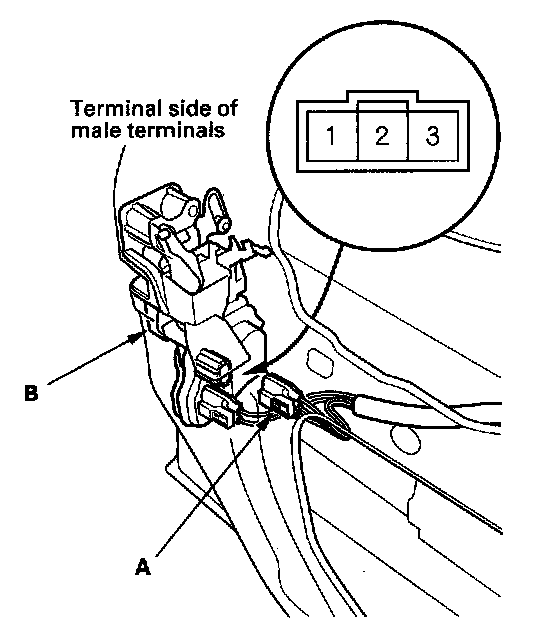 Terminal side of male terminals

1 2 3

B

A