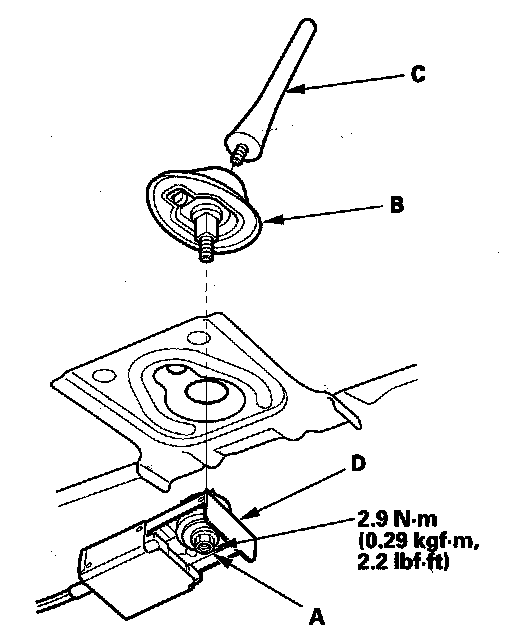 C

B

D

2.9 N·m
(0.29 kgf·m,
2.2 lbf·ft)

A