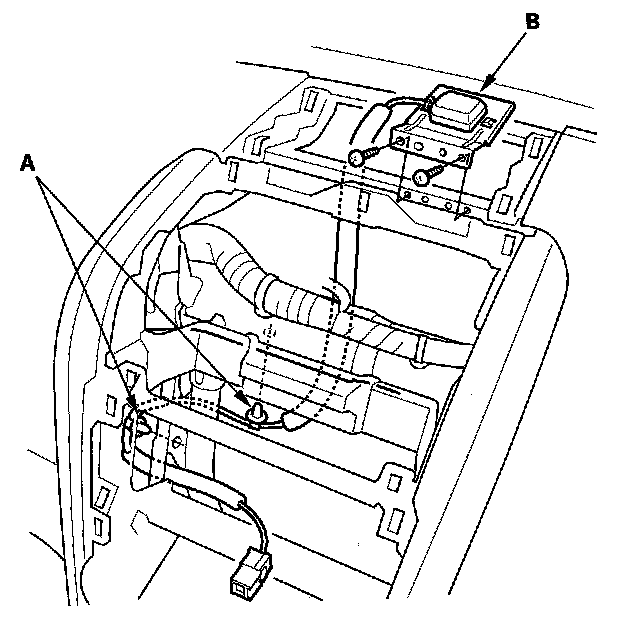 B

A