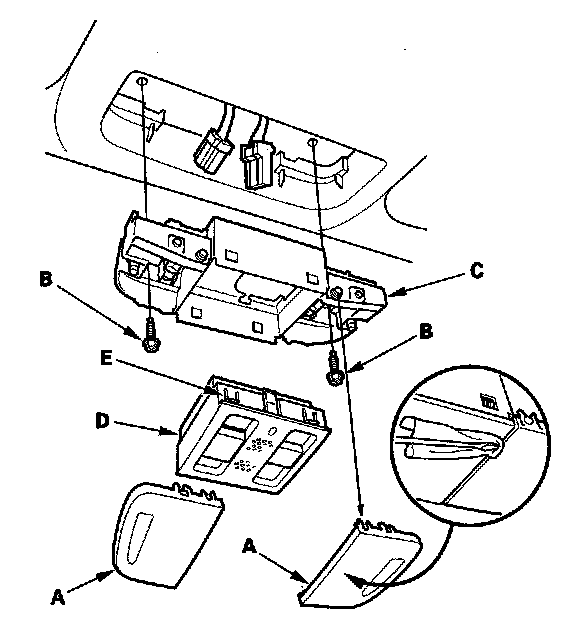 B
C
B
E
D
A
A