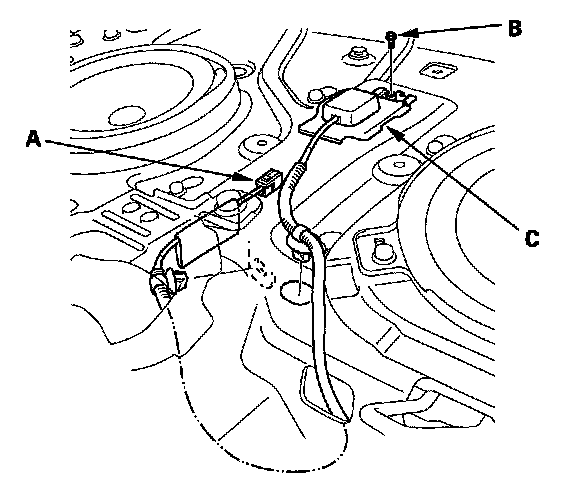 B
A
C