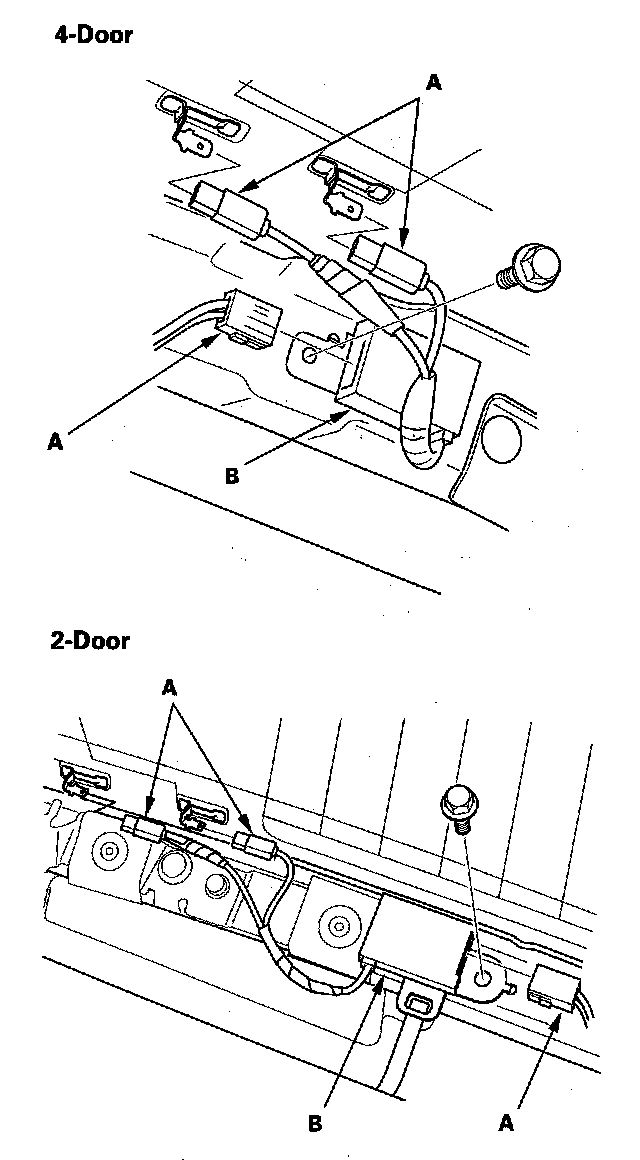 4-Door

A

A

B

2-Door

A

B

A