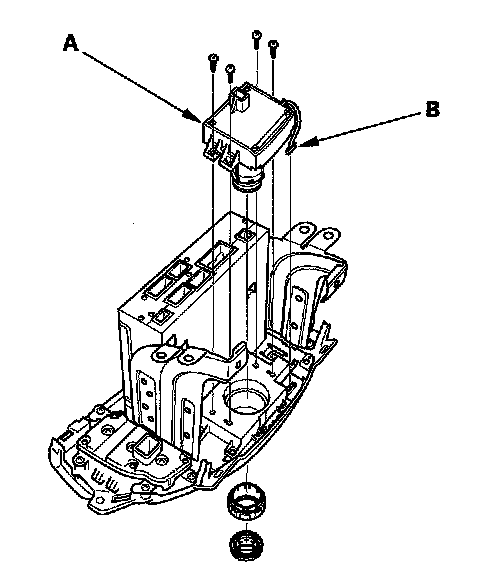 A

B