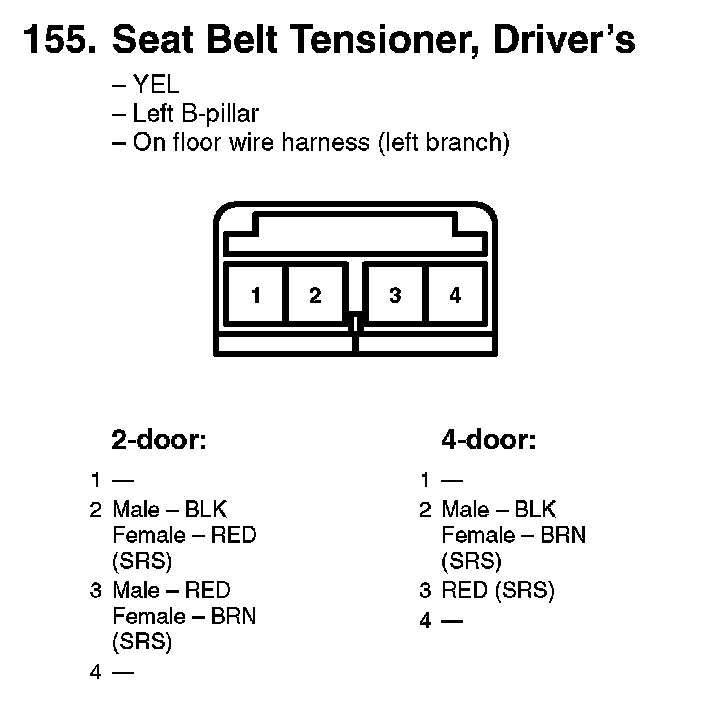 155. Seat Belt Tensioner, Driver's

– YEL
– Left B-pillar
– On floor wire harness (left branch)

1 2 3 4

2-door:

1 —
2 Male – BLK
Female – RED
(SRS)
3 Male – RED
Female – BRN
(SRS)
4 —

4-door:

1 —
2 Male – BLK
Female – BRN
(SRS)
3 RED (SRS)
4 —