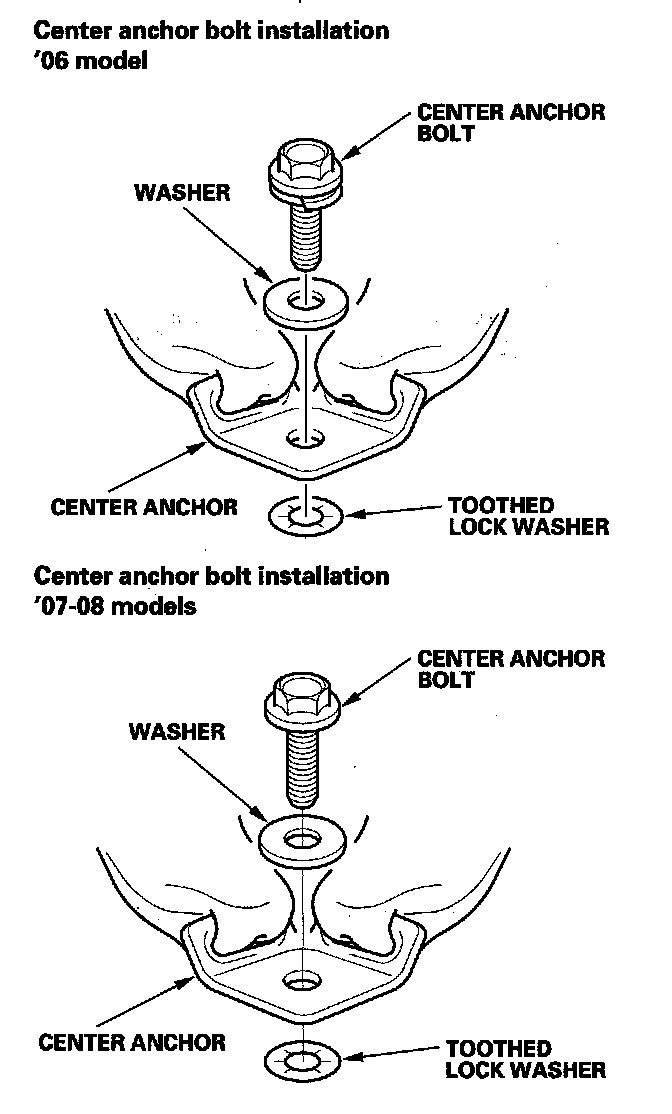 Center anchor bolt installation
'06 model

CENTER ANCHOR BOLT

WASHER

CENTER ANCHOR

TOOTHED LOCK WASHER

Center anchor bolt installation
'07-08 models

CENTER ANCHOR BOLT

WASHER

CENTER ANCHOR

TOOTHED LOCK WASHER