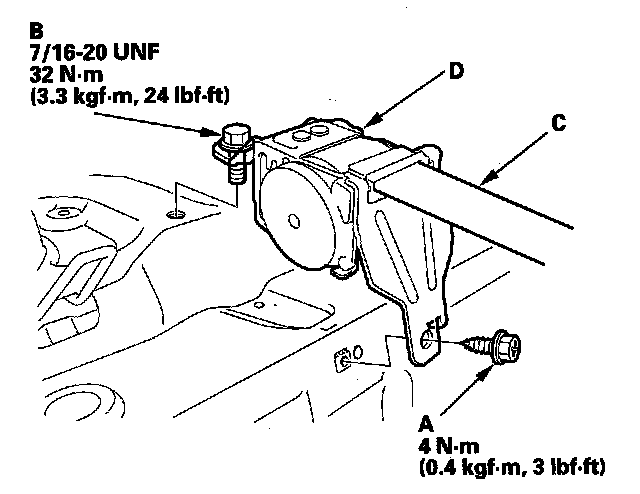 B
7/16-20 UNF
32 N·m
(3.3 kgf·m, 24 lbf·ft)

D

C

A
4 N·m
(0.4 kgf·m, 3 lbf·ft)