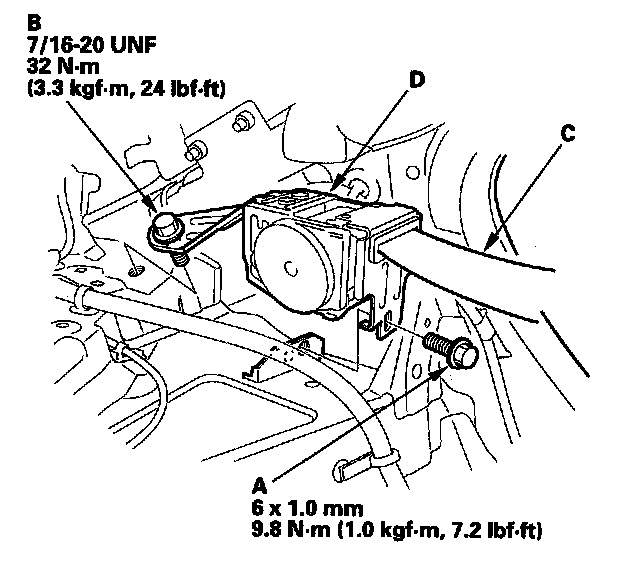 B
7/16-20 UNF
32 N·m
(3.3 kgf·m, 24 lbf·ft)

D

C

A
6 x 1.0 mm
9.8 N·m (1.0 kgf·m, 7.2 lbf·ft)