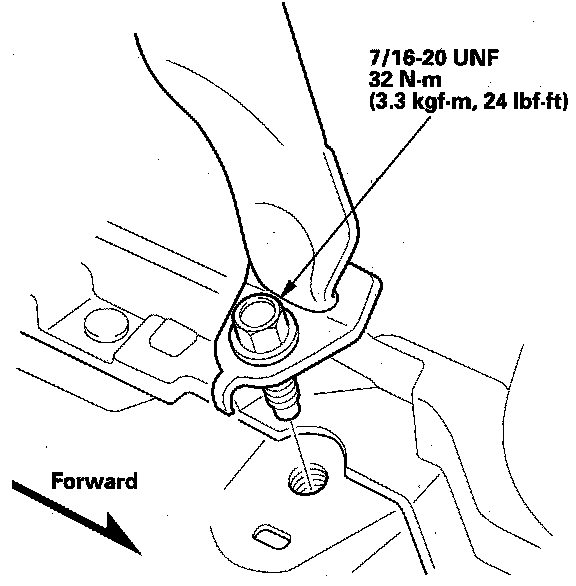 7/16-20 UNF
32 N·m
(3.3 kgf·m, 24 lbf·ft)

Forward