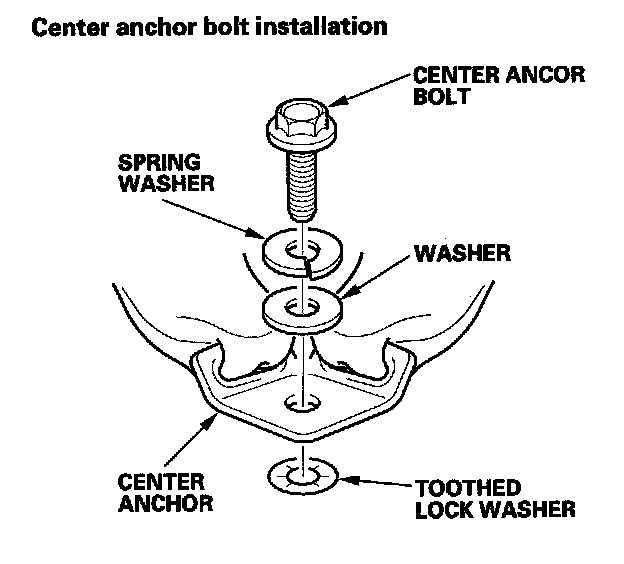 Center anchor bolt installation

CENTER ANCOR BOLT

SPRING WASHER

WASHER

CENTER ANCHOR

TOOTHED LOCK WASHER