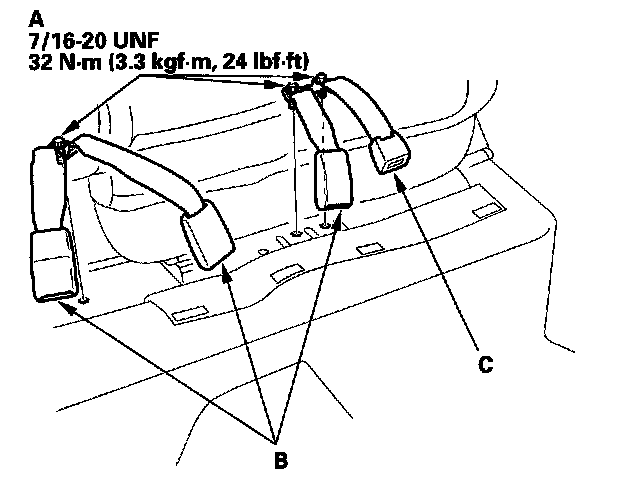 A
7/16-20 UNF
32 N·m (3.3 kgf·m, 24 lbf·ft)

C

B