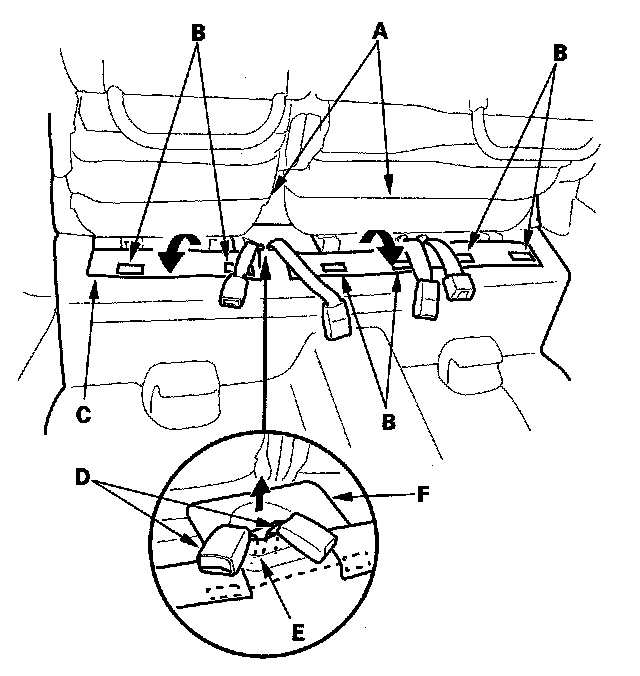 B
A
B
C
B
D
F
E