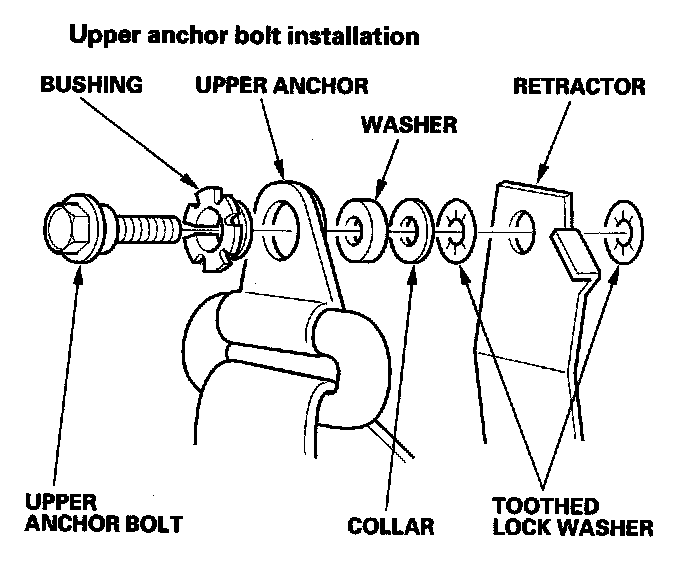 Upper anchor bolt installation

BUSHING

UPPER ANCHOR

WASHER

RETRACTOR

UPPER ANCHOR BOLT

COLLAR

TOOTHED LOCK WASHER