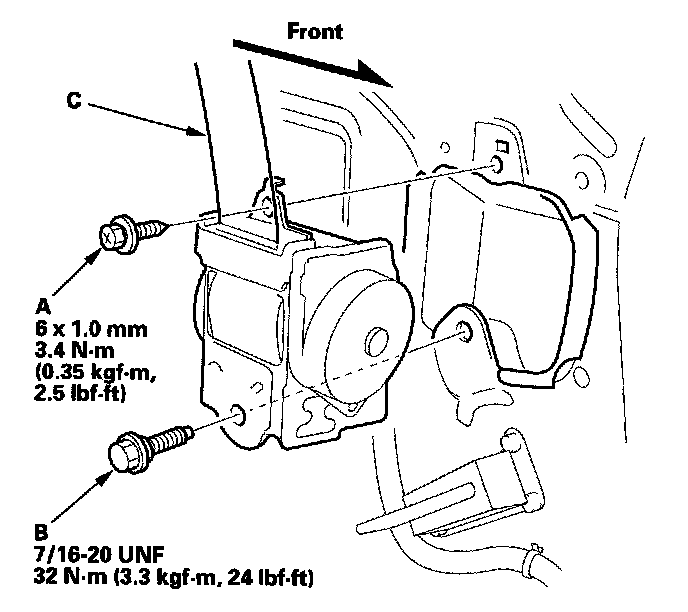 Front

C

A
6 x 1.0 mm
3.4 N·m
(0.35 kgf·m,
2.5 lbf·ft)

B
7/16-20 UNF
32 N·m (3.3 kgf·m, 24 lbf·ft)