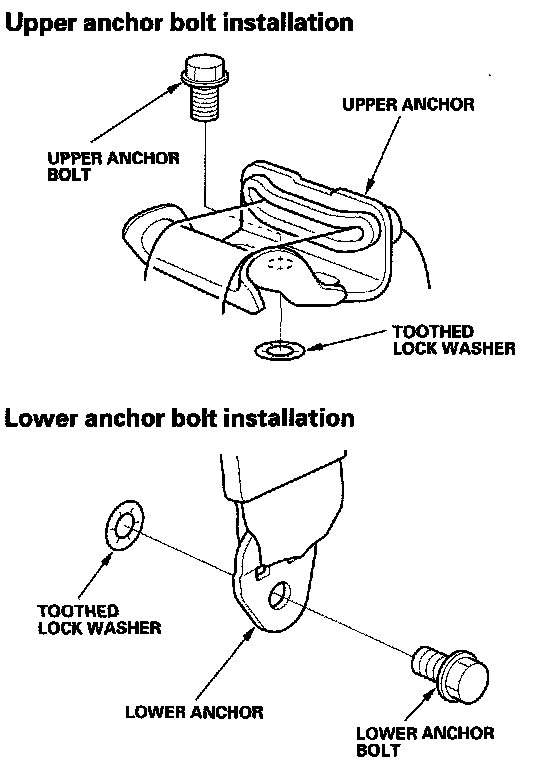 Upper anchor bolt installation

UPPER ANCHOR BOLT

UPPER ANCHOR

TOOTHED LOCK WASHER

Lower anchor bolt installation

TOOTHED LOCK WASHER

LOWER ANCHOR

LOWER ANCHOR BOLT