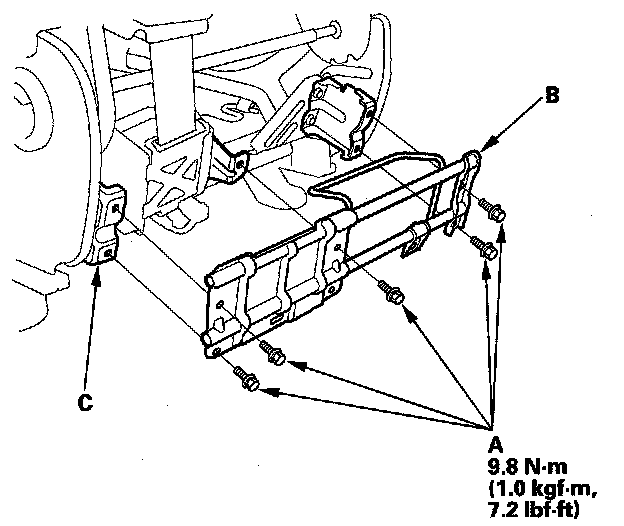 B

C

A
9.8 N·m
(1.0 kgf·m,
7.2 lbf·ft)