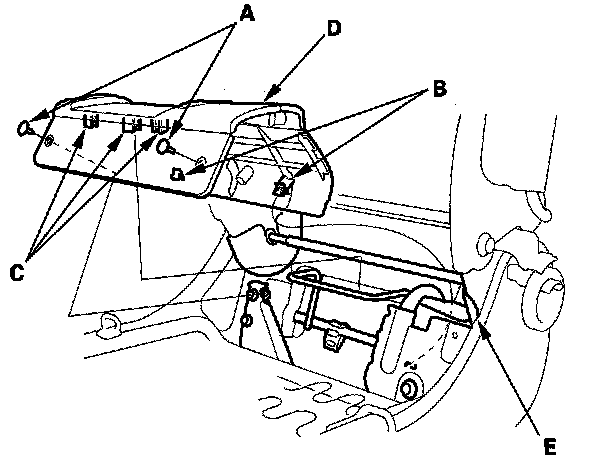 A
D
B
C
E