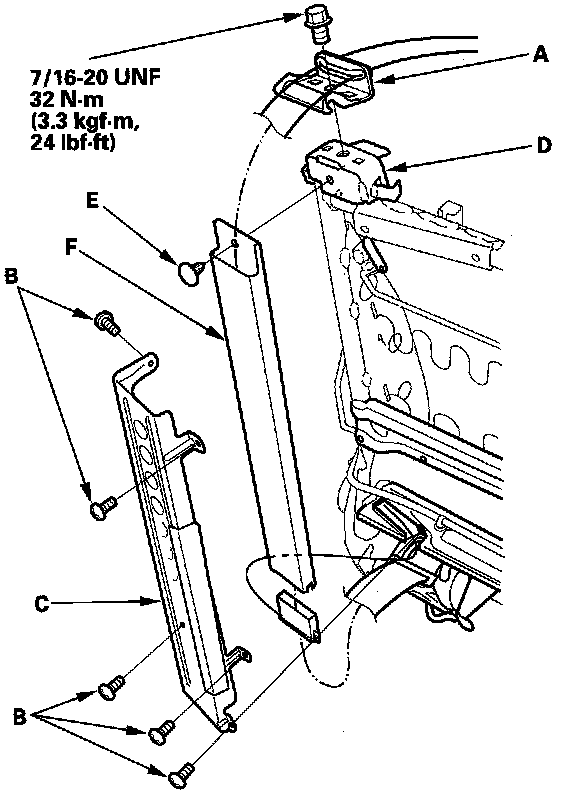 7/16-20 UNF
32 N·m
(3.3 kgf·m,
24 lbf·ft)

A

D

E

F

B

C

B