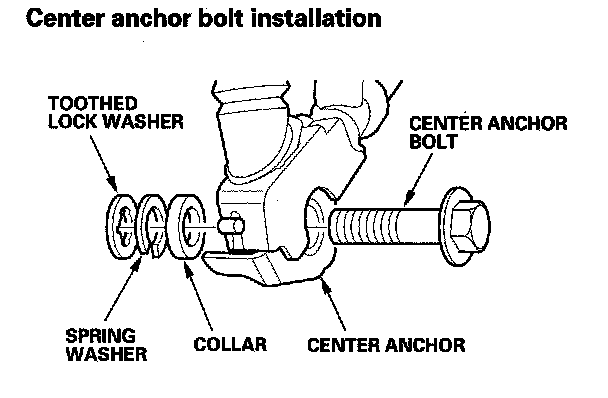 Center anchor bolt installation

TOOTHED LOCK WASHER

CENTER ANCHOR BOLT

SPRING WASHER

COLLAR

CENTER ANCHOR