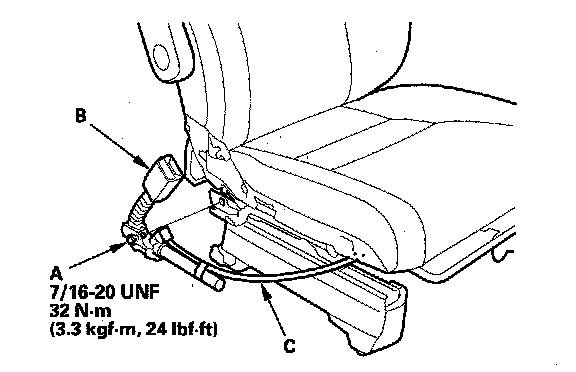 B

A
7/16-20 UNF
32 N·m
(3.3 kgf·m, 24 lbf·ft)

C