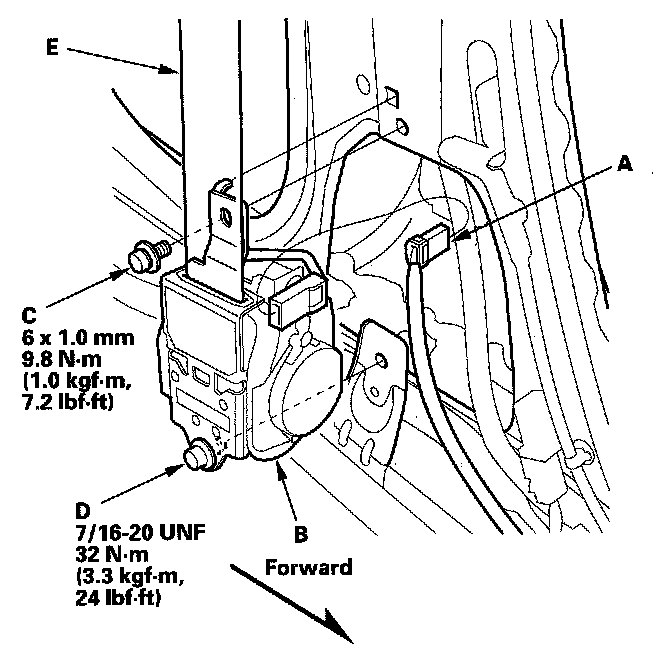 E

A

C
6 x 1.0 mm
9.8 N·m
(1.0 kgf·m,
7.2 lbf·ft)

D
7/16-20 UNF
32 N·m
(3.3 kgf·m,
24 lbf·ft)

B

Forward