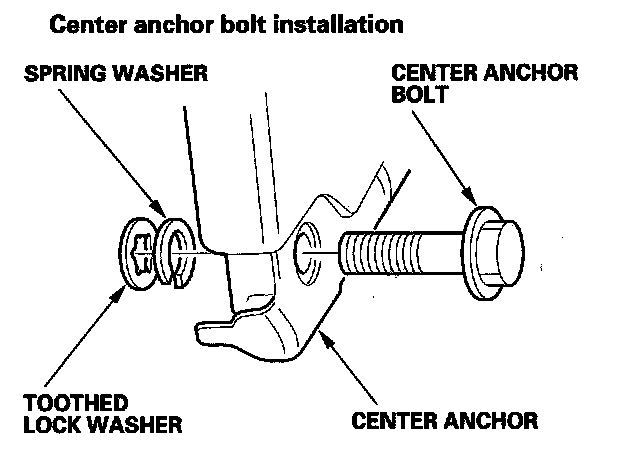 Center anchor bolt installation

SPRING WASHER

CENTER ANCHOR BOLT

TOOTHED LOCK WASHER

CENTER ANCHOR