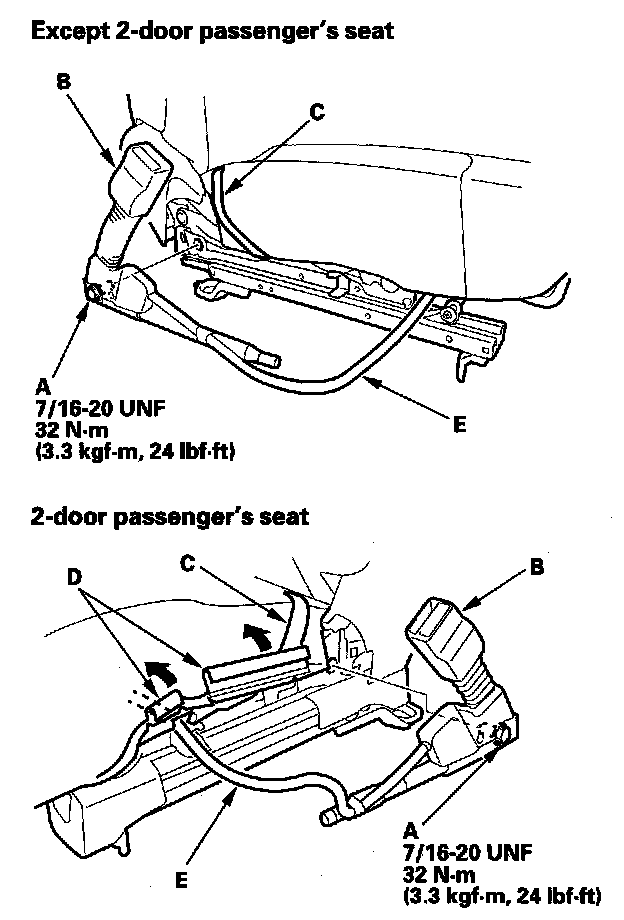 Except 2-door passenger's seat

B

C

A
7/16-20 UNF
32 N·m
(3.3 kgf·m, 24 lbf·ft)

E

2-door passenger's seat

D

C

B

E

A
7/16-20 UNF
32 N·m
(3.3 kgf·m, 24 lbf·ft)