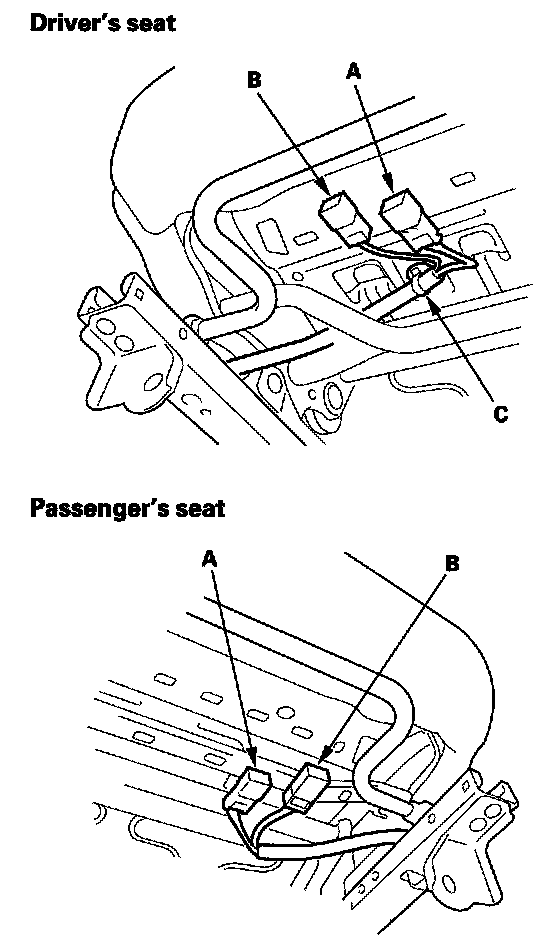 Driver's seat

B
A
C

Passenger's seat

A
B