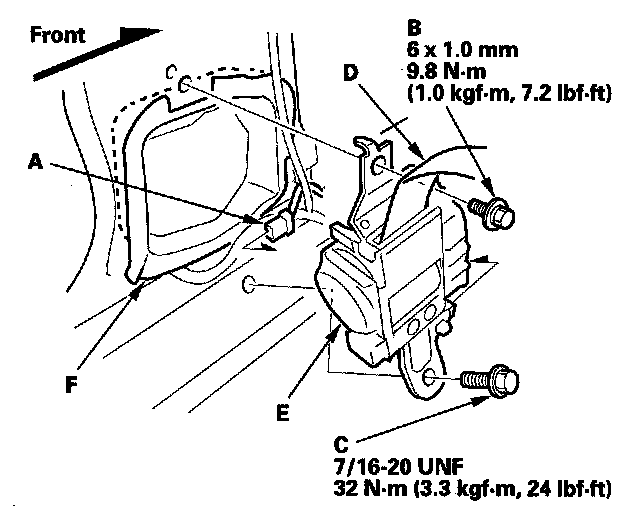 Front

B
6 x 1.0 mm
9.8 N·m
(1.0 kgf·m, 7.2 lbf·ft)

D

A

F

E

C
7/16-20 UNF
32 N·m (3.3 kgf·m, 24 lbf·ft)